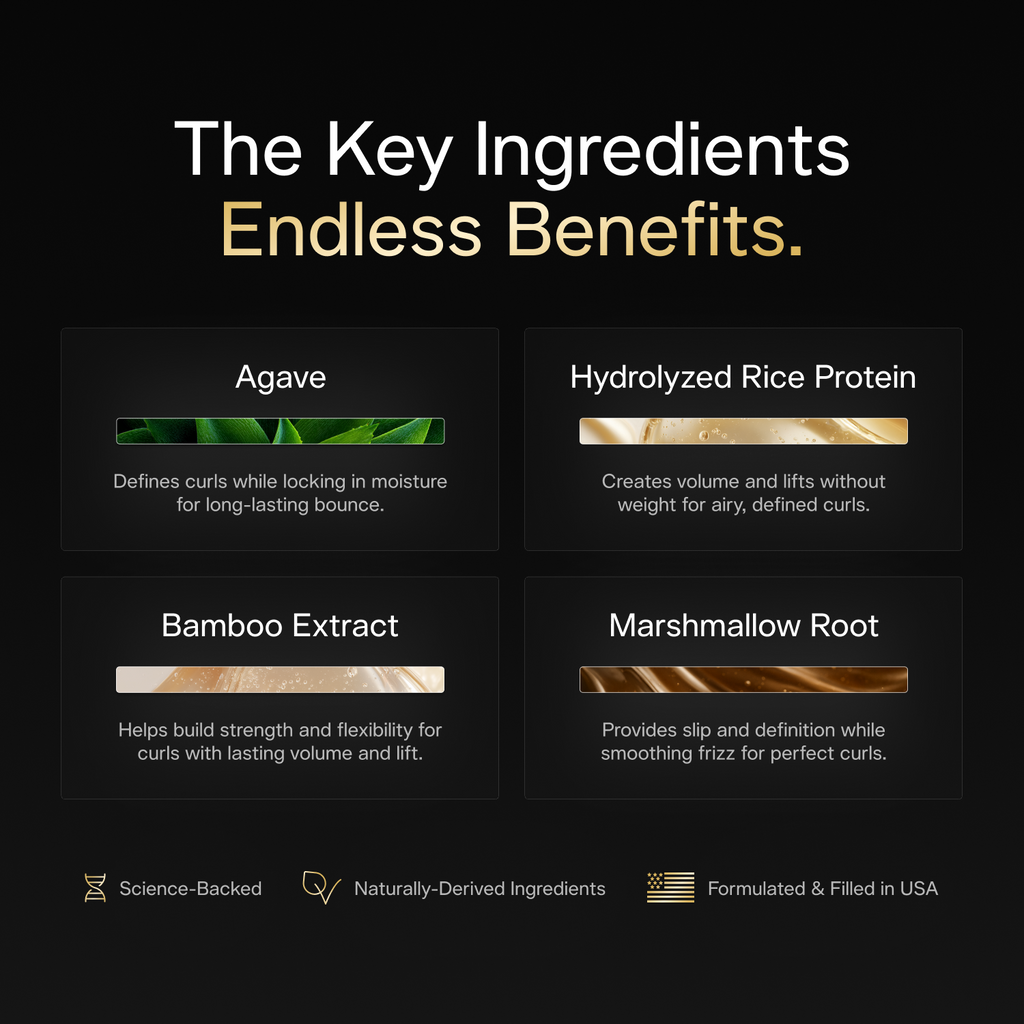 The Key Ingredients
Endless Benefits.

Agave

Defines curls while locking in moisture for long-lasting bounce.

Hydrolyzed Rice Protein

Creates volume and lifts without weight for airy, defined curls.

Bamboo Extract

Helps build strength and flexibility for curls with lasting volume and lift.

Marshmallow Root

Provides slip and definition while smoothing frizz for perfect curls.

Science-Backed

Naturally-Derived Ingredients

Formulated & Filled in USA