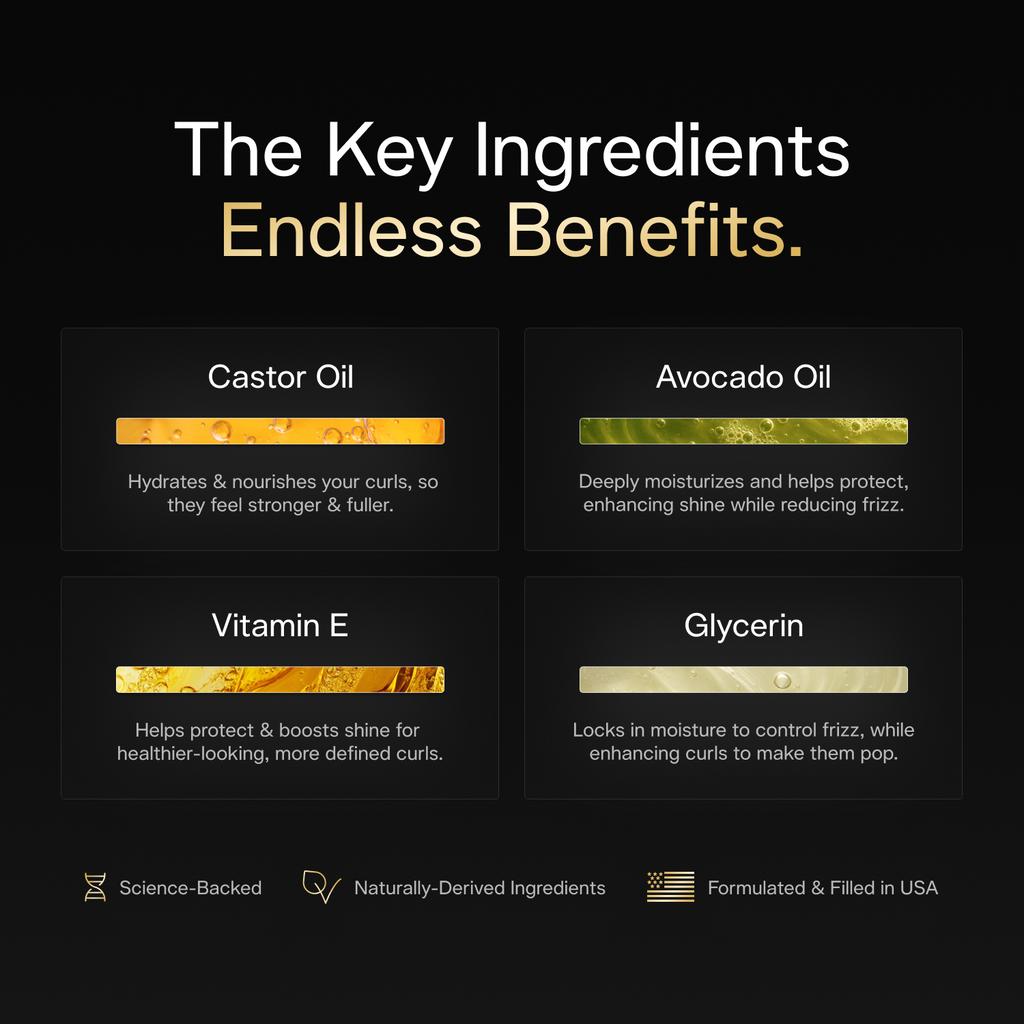 The Key Ingredients
Endless Benefits.

Castor Oil

Hydrates & nourishes your curls, so they feel stronger & fuller.

Avocado Oil

Deeply moisturizes and helps protect, enhancing shine while reducing frizz.

Vitamin E

Helps protect & boosts shine for healthier-looking, more defined curls.

Glycerin

Locks in moisture to control frizz, while enhancing curls to make them pop.

Science-Backed

Naturally-Derived Ingredients

Formulated & Filled in USA